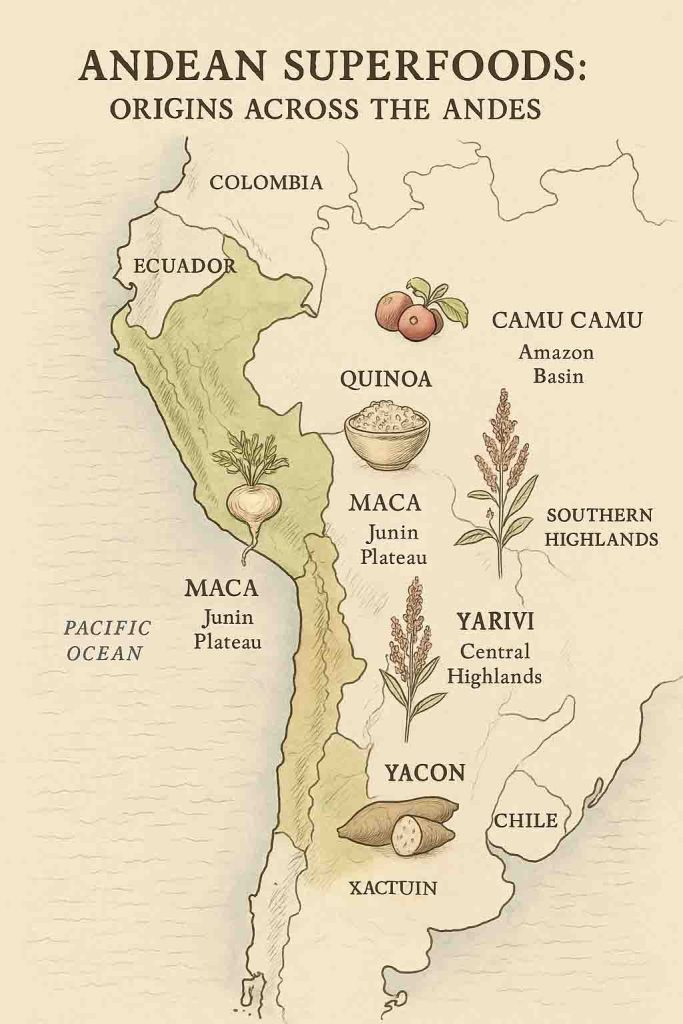 ANDEAN SUPERFOODS:
ORIGINS ACROSS THE ANDES

COLOMBIA

ECUADOR

CAMU CAMU
Amazon Basin

QUINOA

MACA
Junin Plateau

SOUTHERN HIGHLANDS

MACA
Junin Plateau

PACIFIC OCEAN

YARIVI
Central Highlands

YACON

CHILE

XACTUIN